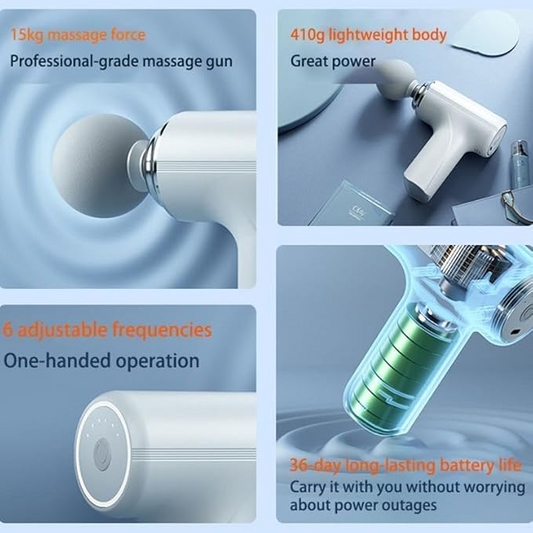 15kg massage force
Professional-grade massage gun

410g lightweight body
Great power

6 adjustable frequencies
One-handed operation

36-day long-lasting battery life
Carry it with you without worrying about power outages